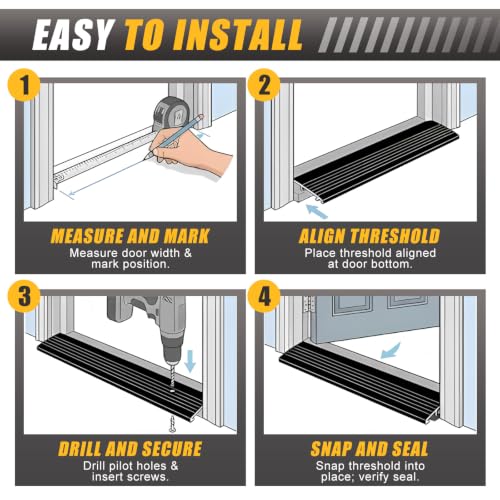 EASY TO INSTALL

1

MEASURE AND MARK
Measure door width & mark position.

2

ALIGN THRESHOLD
Place threshold aligned at door bottom.

3

DRILL AND SECURE
Drill pilot holes & insert screws.

4

SNAP AND SEAL
Snap threshold into place; verify seal.