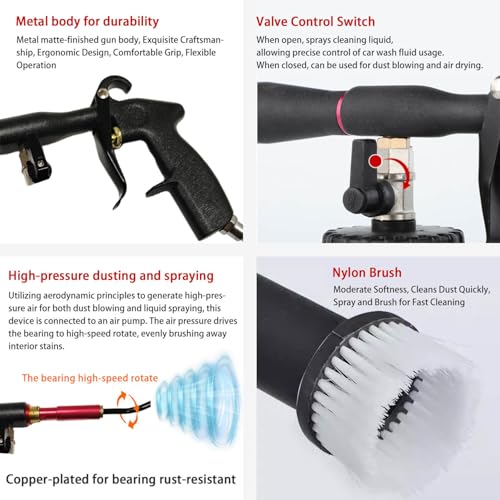 Metal body for durability

Metal matte-finished gun body, Exquisite Craftsmanship, Ergonomic Design, Comfortable Grip, Flexible Operation

Valve Control Switch

When open, sprays cleaning liquid, allowing precise control of car wash fluid usage. When closed, can be used for dust blowing and air drying.

High-pressure dusting and spraying

Utilizing aerodynamic principles to generate high-pressure air for both dust blowing and liquid spraying, this device is connected to an air pump. The air pressure drives the bearing to high-speed rotate, evenly brushing away interior stains.

The bearing high-speed rotate

Copper-plated for bearing rust-resistant

Nylon Brush

Moderate Softness, Cleans Dust Quickly, Spray and Brush for Fast Cleaning