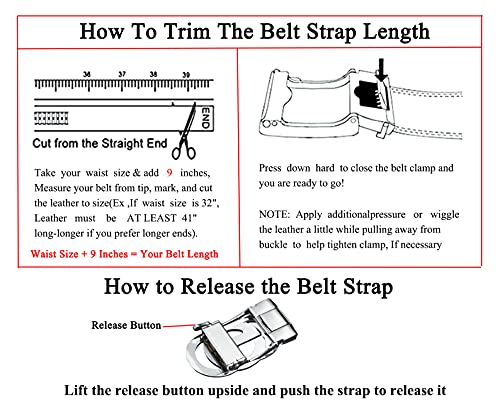 How To Trim The Belt Strap Length

36 37 38 39

END

Cut from the Straight End

Take your waist size & add 9 inches, Measure your belt from tip, mark, and cut the leather to size(Ex ,If waist size is 32", Leather must be AT LEAST 41" long-longer if you prefer longer ends).

Waist Size + 9 Inches = Your Belt Length

Press down hard to close the belt clamp and you are ready to go!

NOTE: Apply additionalpressure or wiggle the leather a little while pulling away from buckle to help tighten clamp, If necessary

How to Release the Belt Strap

Release Button

Lift the release button upside and push the strap to release it