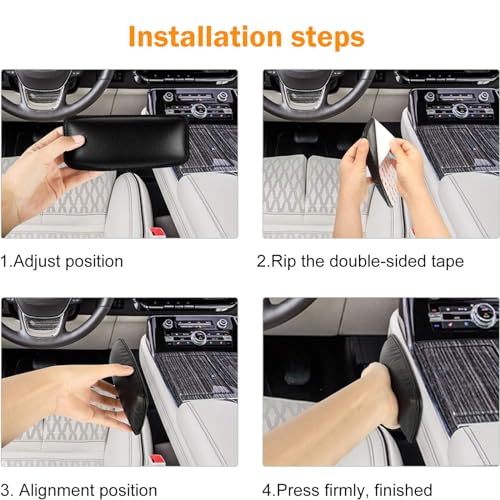 Installation steps

1.Adjust position

2.Rip the double-sided tape

3. Alignment position

4.Press firmly, finished