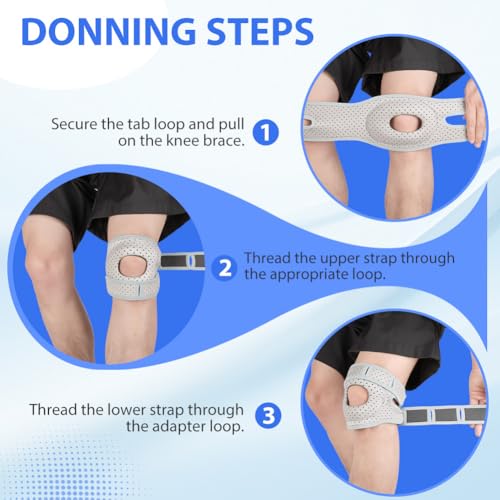 DONNING STEPS

Secure the tab loop and pull on the knee brace.

1

2

Thread the upper strap through the appropriate loop.

Thread the lower strap through the adapter loop.

3