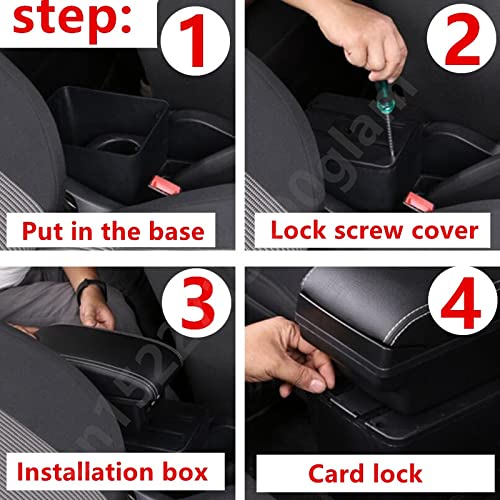 step: 1

Put in the base

2

Lock screw cover

3

Installation box

4

Card lock