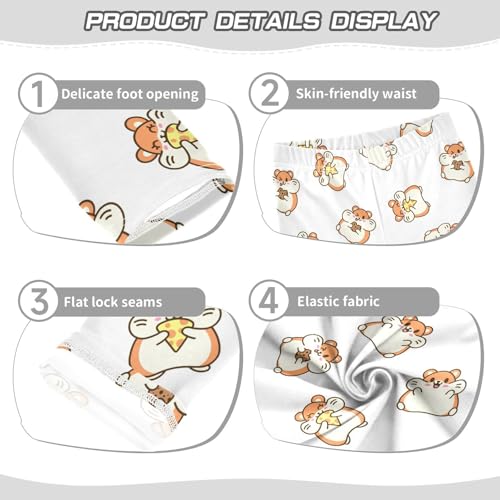 PRODUCT DETAILS DISPLAY

1 Delicate foot opening

2 Skin-friendly waist

3 Flat lock seams

4 Elastic fabric