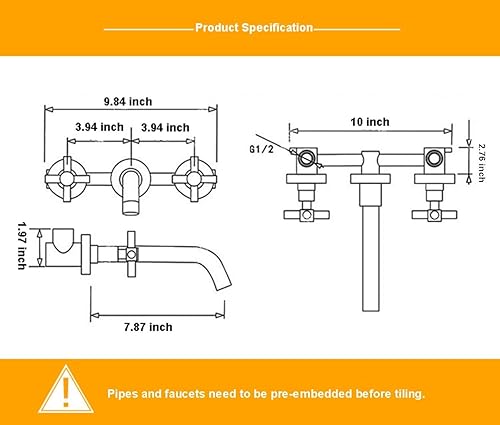 Product Specification

9.84 inch

3.94 inch

3.94 inch

1.97 inch

7.87 inch

10 inch

G1/2

2.76 inch

!

Pipes and faucets need to be pre-embedded before tiling.