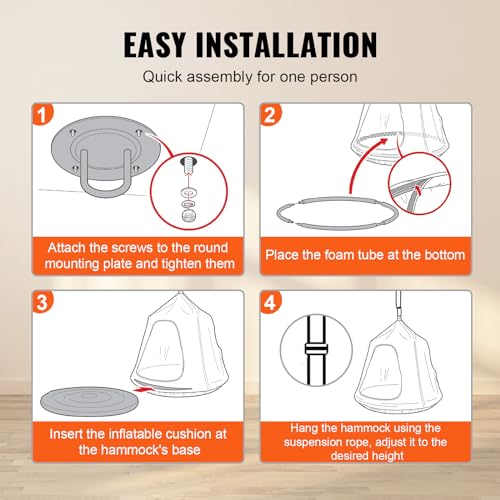 EASY INSTALLATION

Quick assembly for one person

1

Attach the screws to the round mounting plate and tighten them

2

Place the foam tube at the bottom

3

Insert the inflatable cushion at the hammock's base

4

Hang the hammock using the suspension rope, adjust it to the desired height