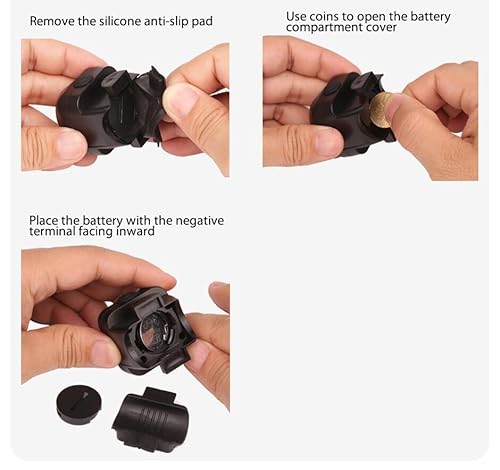 Remove the silicone anti-slip pad

Use coins to open the battery compartment cover

Place the battery with the negative terminal facing inward