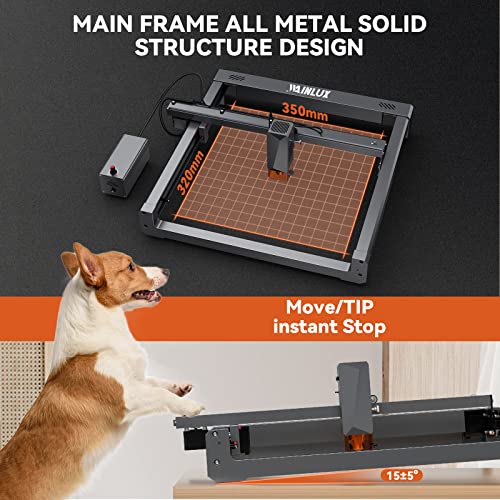 MAIN FRAME ALL METAL SOLID STRUCTURE DESIGN

WAINLUX

350mm

320mm

Move/TIP instant Stop

15±5°