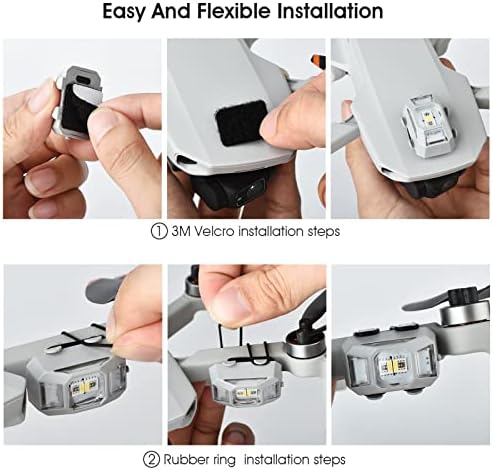 Easy And Flexible Installation

① 3M Velcro installation steps

② Rubber ring  installation steps