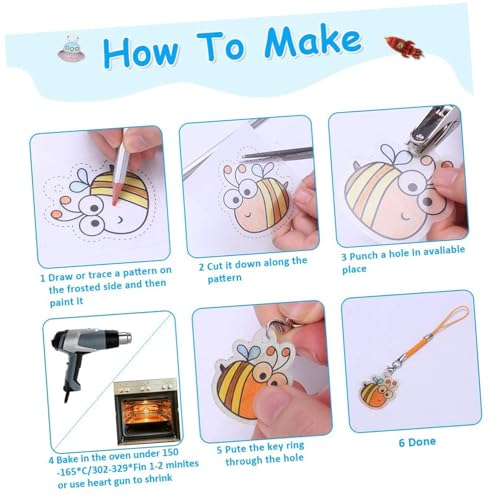 How To Make

1 Draw or trace a pattern on the frosted side and then paint it

2 Cut it down along the pattern

3 Punch a hole in avaliable place

4 Bake in the oven under 150 -165*C/302-329*Fin 1-2 minites or use heart gun to shrink

5 Pute the key ring through the hole

6 Done