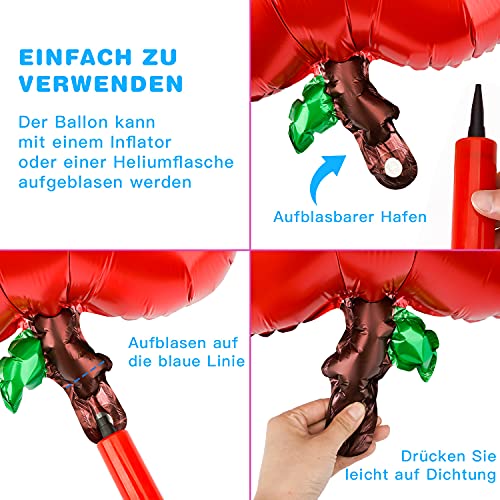 EINFACH ZU VERWENDEN

Der Ballon kann mit einem Inflator oder einer Heliumflasche aufgeblasen werden

Aufblasbarer Hafen

Aufblasen auf die blaue Linie

Drücken Sie leicht auf Dichtung