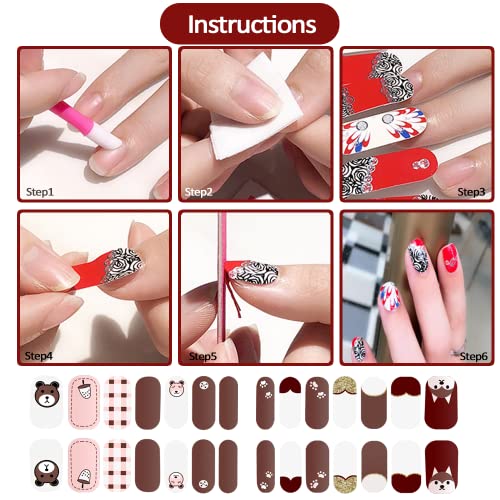 Instructions

Step1

Step2

Step3

Step4

Step5

Step6