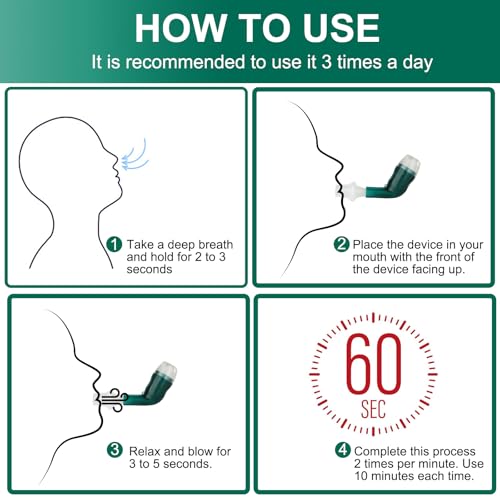 HOW TO USE
It is recommended to use it 3 times a day

1 Take a deep breath and hold for 2 to 3 seconds

2 Place the device in your mouth with the front of the device facing up.

3 Relax and blow for 3 to 5 seconds.

60
SEC

4 Complete this process 2 times per minute. Use 10 minutes each time.