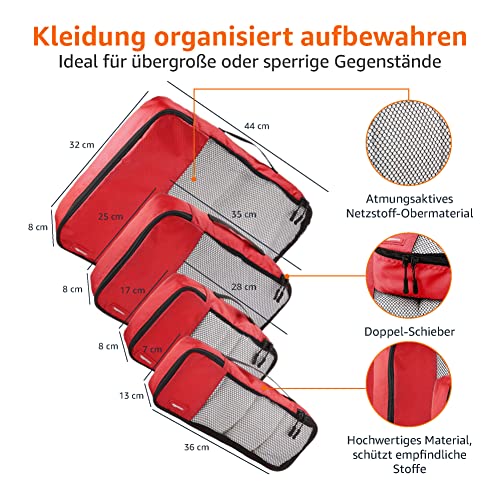 Kleidung organisiert aufbewahren
Ideal für übergroße oder sperrige Gegenstände

32 cm
44 cm
8 cm
25 cm
35 cm
8 cm
17 cm
28 cm
8 cm
7 cm
13 cm
36 cm

Atmungsaktives Netzstoff-Obermaterial

Doppel-Schieber

Hochwertiges Material, schützt empfindliche Stoffe