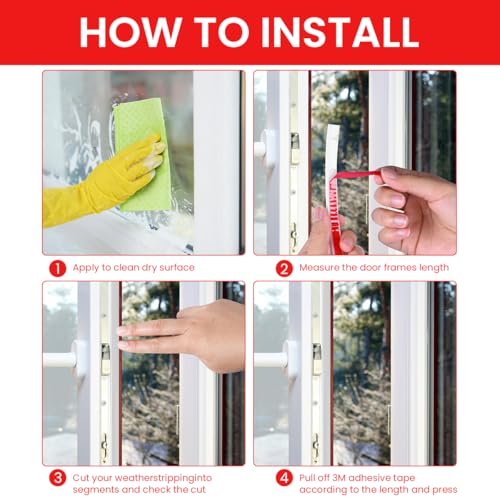 HOW TO INSTALL

1 Apply to clean dry surface

2 Measure the door frames length

3 Cut your weatherstrippinginto segments and check the cut

4 Pull off 3M adhesive tape according to the length and press