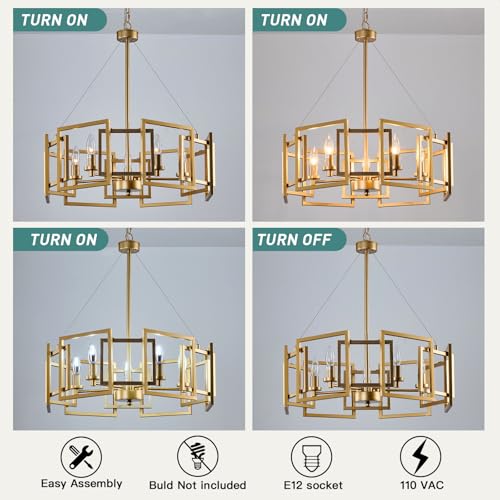 TURN ON

TURN ON

TURN ON

TURN OFF

Easy Assembly

Buld Not included

E12 socket

110 VAC