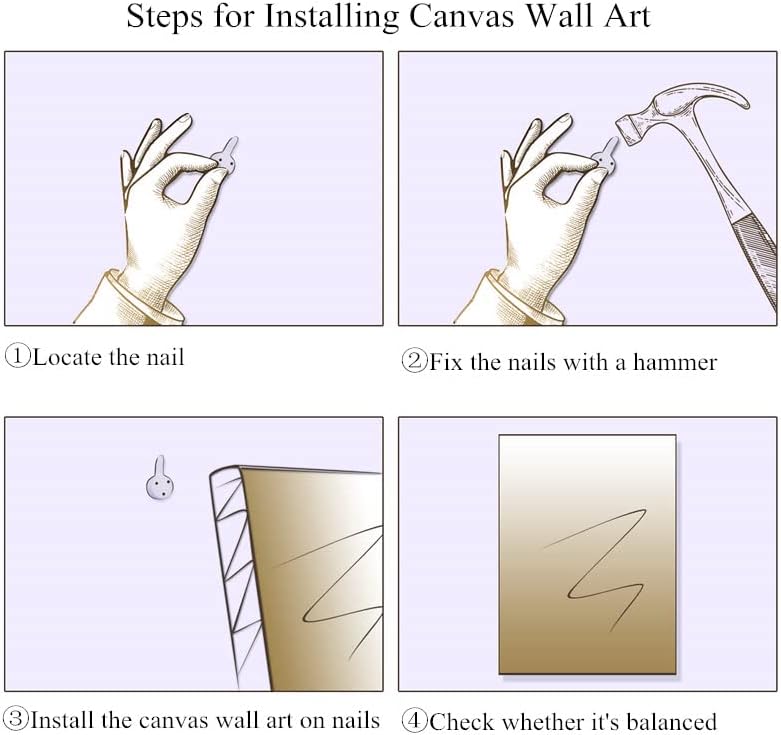 Steps for Installing Canvas Wall Art

①Locate the nail

②Fix the nails with a hammer

③Install the canvas wall art on nails

④Check whether it's balanced