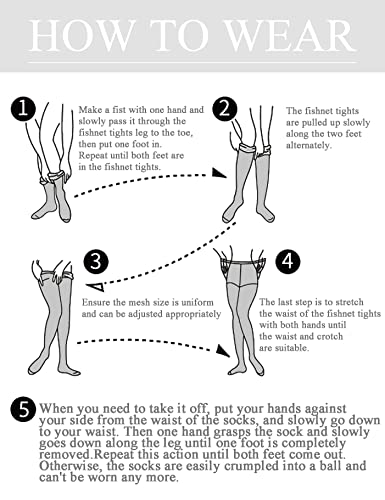 HOW TO WEAR

1 Make a fist with one hand and slowly pass it through the fishnet tights leg to the toe, then put one foot in. Repeat until both feet are in the fishnet tights.

2 The fishnet tights are pulled up slowly along the two feet alternately.

3 Ensure the mesh size is uniform and can be adjusted appropriately

4 The last step is to stretch the waist of the fishnet tights with both hands until the waist and crotch are suitable.

5 When you need to take it off, put your hands against your side from the waist of the socks, and slowly go down to your waist. Then one hand grasps the sock and slowly goes down along the leg until one foot is completely removed.Repeat this action until both feet come out. Otherwise, the socks are easily crumpled into a ball and can't be worn any more.