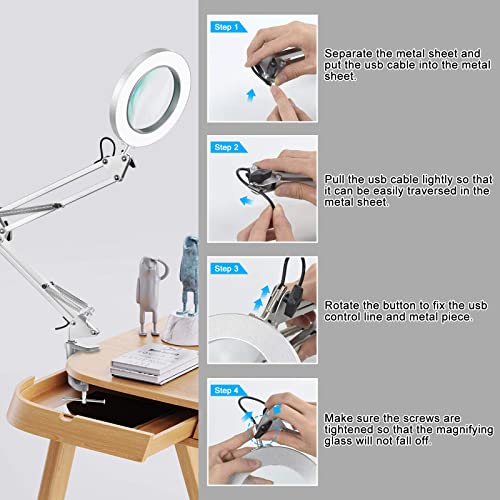 Step 1

Separate the metal sheet and put the usb cable into the metal sheet.

Step 2

Pull the usb cable lightly so that it can be easily traversed in the metal sheet.

Step 3

Rotate the button to fix the usb control line and metal piece.

Step 4

Make sure the screws are tightened so that the magnifying glass will not fall off.