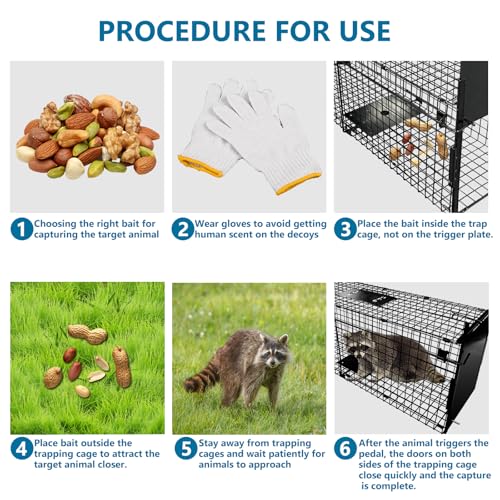 PROCEDURE FOR USE

1 Choosing the right bait for capturing the target animal

2 Wear gloves to avoid getting human scent on the decoys

3 Place the bait inside the trap cage, not on the trigger plate.

4 Place bait outside the trapping cage to attract the target animal closer.

5 Stay away from trapping cages and wait patiently for animals to approach

6 After the animal triggers the pedal, the doors on both sides of the trapping cage close quickly and the capture is complete.