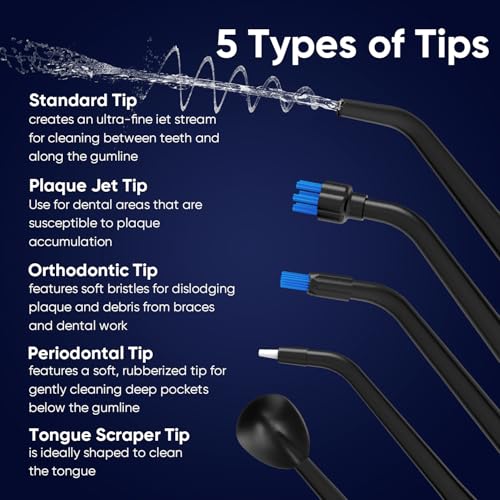 5 Types of Tips

Standard Tip
creates an ultra-fine iet stream for cleaning between teeth and along the gumline

Plaque Jet Tip
Use for dental areas that are susceptible to plaque accumulation

Orthodontic Tip
features soft bristles for dislodging plaque and debris from braces and dental work

Periodontal Tip
features a soft, rubberized tip for gently cleaning deep pockets below the gumline

Tongue Scraper Tip
is ideally shaped to clean the tongue