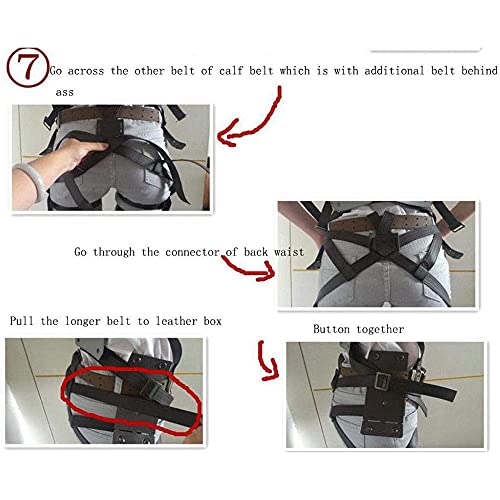 ⑦ Go across the other belt of calf belt which is with additional belt behind ass

Go through the connector of back waist

Pull the longer belt to leather box

Button together