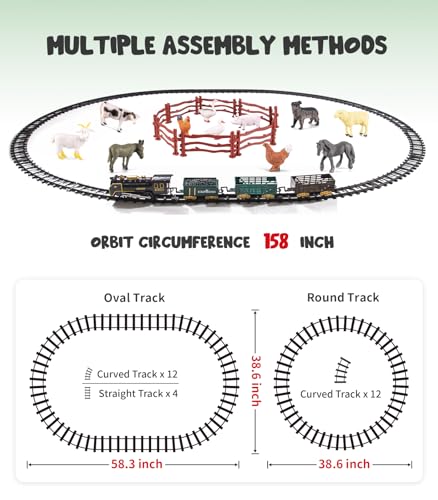 MULTIPLE ASSEMBLY METHODS

ORBIT CIRCUMFERENCE 158 INCH

Oval Track

Curved Track x 12

Straight Track x 4

58.3 inch

38.6 inch

Round Track

Curved Track x 12

38.6 inch