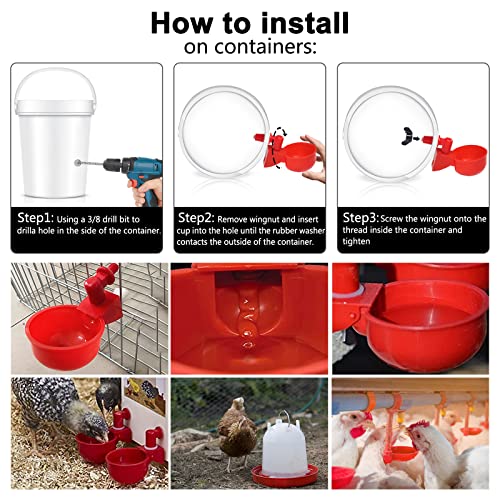 How to install
on containers:

Step1: Using a 3/8 drill bit to drilla hole in the side of the container.

Step2: Remove wingnut and insert cup into the hole until the rubber washer contacts the outside of the container.

Step3: Screw the wingnut onto the thread inside the container and tighten