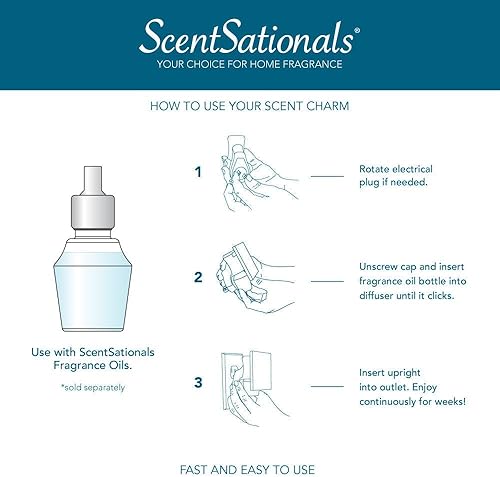 ScentSationals®
YOUR CHOICE FOR HOME FRAGRANCE

HOW TO USE YOUR SCENT CHARM

Use with ScentSationals Fragrance Oils.

*sold separately

1

Rotate electrical plug if needed.

2

Unscrew cap and insert fragrance oil bottle into diffuser until it clicks.

3

Insert upright into outlet. Enjoy continuously for weeks!

FAST AND EASY TO USE