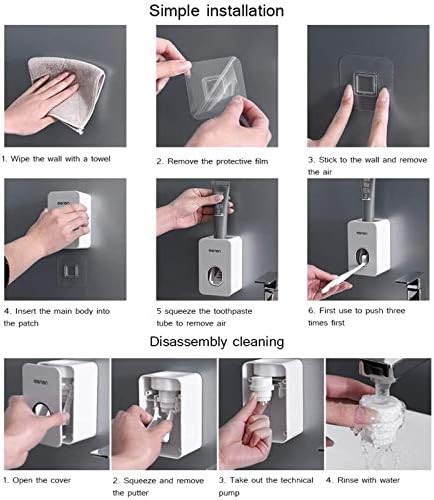 Simple installation

1. Wipe the wall with a towel

2. Remove the protective film

3. Stick to the wall and remove the air

4. Insert the main body into the patch

5 squeeze the toothpaste tube to remove air

6. First use to push three times first

Disassembly cleaning

1. Open the cover

2. Squeeze and remove the putter

3. Take out the technical pump

4. Rinse with water