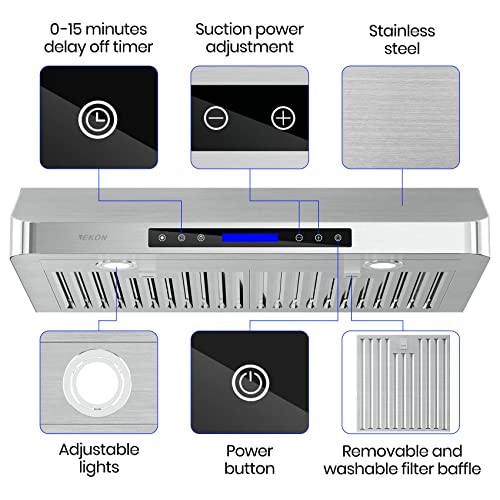 0-15 minutes delay off timer

Suction power adjustment

Stainless steel

EKON

Adjustable lights

Power button

Removable and washable filter baffle