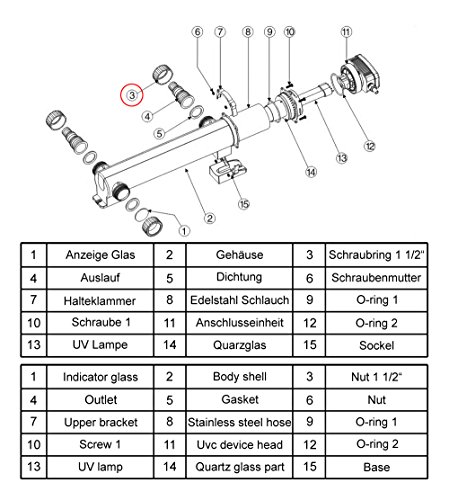 6 7 8 9 10 11

3

4

5

12

13

14

15

2

1

| 1 | Anzeige Glas | 2 | Gehäuse | 3 | Schraubring 1 1/2" |
|---|---|---|---|---|---|
| 4 | Auslauf | 5 | Dichtung | 6 | Schraubenmutter |
| 7 | Halteklammer | 8 | Edelstahl Schlauch | 9 | O-ring 1 |
| 10 | Schraube 1 | 11 | Anschlusseinheit | 12 | O-ring 2 |
| 13 | UV Lampe | 14 | Quarzglas | 15 | Sockel |

| 1 | Indicator glass | 2 | Body shell | 3 | Nut 1 1/2" |
|---|---|---|---|---|---|
| 4 | Outlet | 5 | Gasket | 6 | Nut |
| 7 | Upper bracket | 8 | Stainless steel hose | 9 | O-ring 1 |
| 10 | Screw 1 | 11 | Uvc device head | 12 | O-ring 2 |
| 13 | UV lamp | 14 | Quartz glass part | 15 | Base |