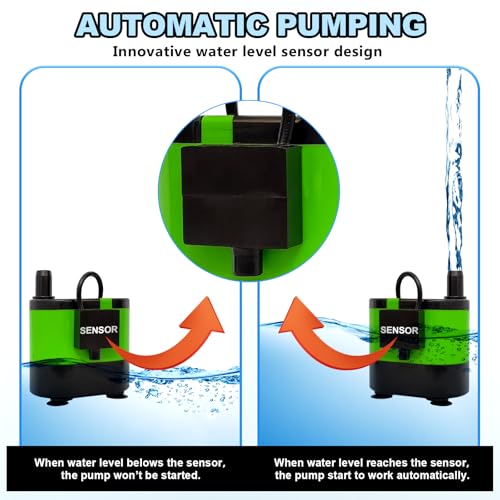 AUTOMATIC PUMPING
Innovative water level sensor design

SENSOR

SENSOR

When water level belows the sensor, the pump won't be started.

When water level reaches the sensor, the pump start to work automatically.