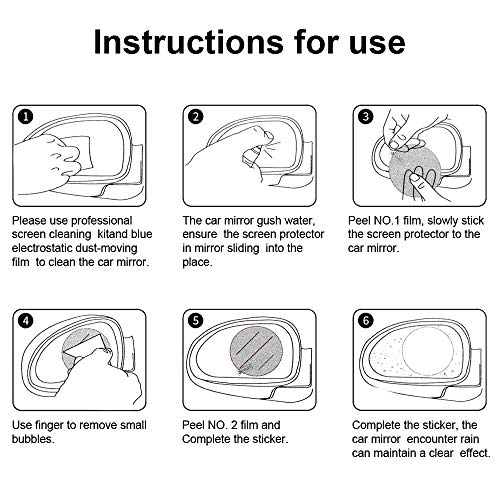 Instructions for use

1

Please use professional screen cleaning kitand blue electrostatic dust-moving film to clean the car mirror.

2

The car mirror gush water, ensure the screen protector in mirror sliding into the place.

3

Peel NO.1 film, slowly stick the screen protector to the car mirror.

4

Use finger to remove small bubbles.

5

Peel NO. 2 film and Complete the sticker.

6

Complete the sticker, the car mirror encounter rain can maintain a clear effect.