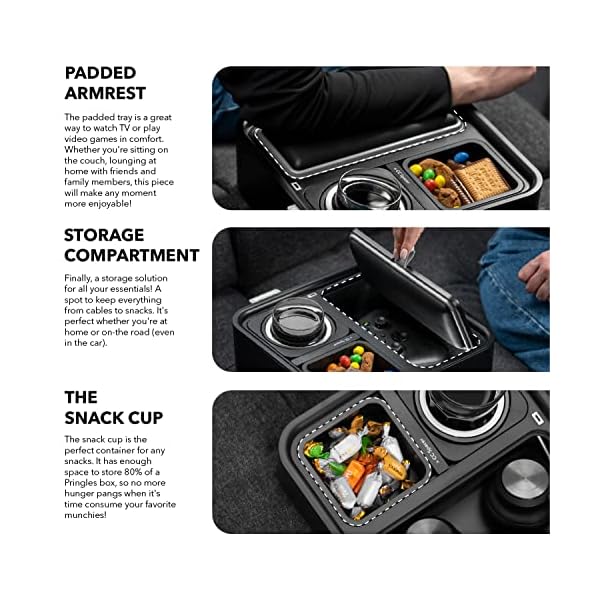 PADDED ARMREST

The padded tray is a great way to watch TV or play video games in comfort. Whether you're sitting on the couch, lounging at home with friends and family members, this piece will make any moment more enjoyable!

STORAGE COMPARTMENT

Finally, a storage solution for all your essentials! A spot to keep everything from cables to snacks. It's perfect whether you're at home or on-the road (even in the car).

THE SNACK CUP

The snack cup is the perfect container for any snacks. It has enough space to store 80% of a Pringles box, so no more hunger pangs when it's time consume your favorite munchies!