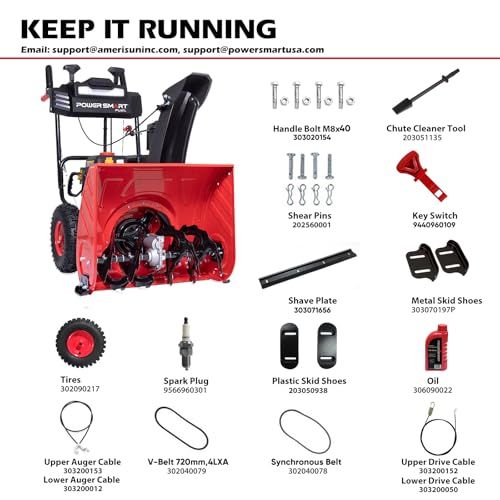 KEEP IT RUNNING

Email: support@amerisuninc.com, support@powersmartusa.com

POWER SMART

Handle Bolt M8x40
303020154

Chute Cleaner Tool
203051135

Shear Pins
202560001

Key Switch
9440960109

Shave Plate
303071656

Metal Skid Shoes
303070197P

Tires
302090217

Spark Plug
9566960301

Plastic Skid Shoes
203050938

Oil
306090022

Upper Auger Cable
303200153
Lower Auger Cable
303200012

V-Belt 720mm,4LXA
302040079

Synchronous Belt
302040078

Upper Drive Cable
303200152
Lower Drive Cable
303200050