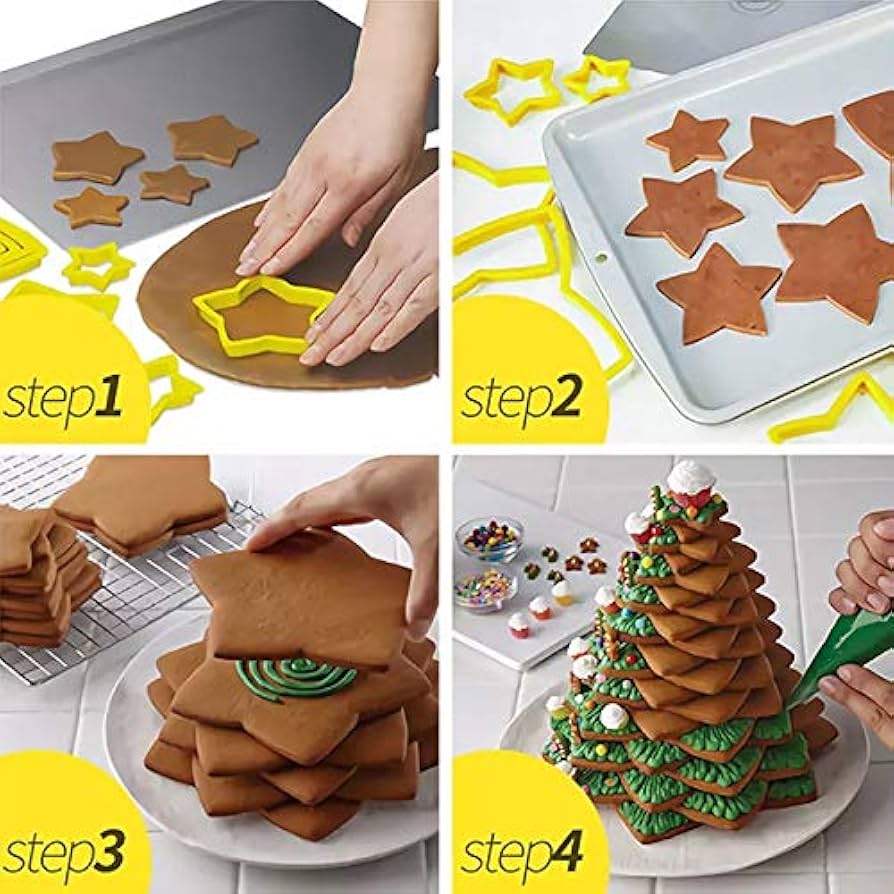 step1

step2

step3

step4