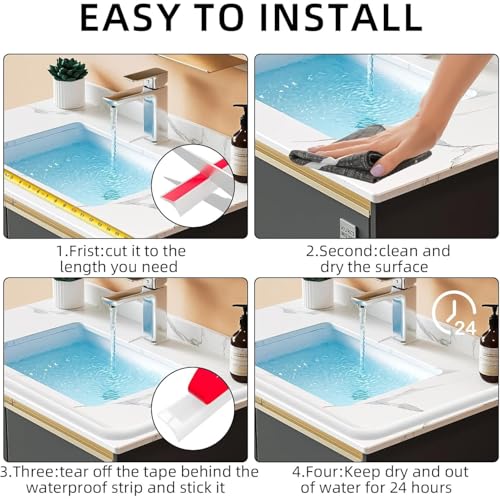 EASY TO INSTALL

1.Frist:cut it to the length you need

2.Second:clean and dry the surface

24

3.Three:tear off the tape behind the waterproof strip and stick it

4.Four:Keep dry and out of water for 24 hours