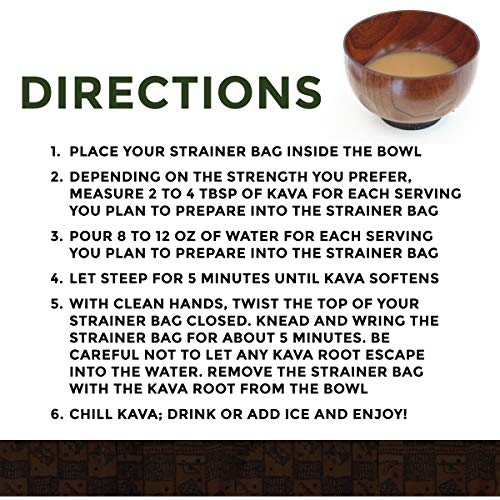 DIRECTIONS

1. PLACE YOUR STRAINER BAG INSIDE THE BOWL

2. DEPENDING ON THE STRENGTH YOU PREFER, MEASURE 2 TO 4 TBSP OF KAVA FOR EACH SERVING YOU PLAN TO PREPARE INTO THE STRAINER BAG

3. POUR 8 TO 12 OZ OF WATER FOR EACH SERVING YOU PLAN TO PREPARE INTO THE STRAINER BAG

4. LET STEEP FOR 5 MINUTES UNTIL KAVA SOFTENS

5. WITH CLEAN HANDS, TWIST THE TOP OF YOUR STRAINER BAG CLOSED. KNEAD AND WRING THE STRAINER BAG FOR ABOUT 5 MINUTES. BE CAREFUL NOT TO LET ANY KAVA ROOT ESCAPE INTO THE WATER. REMOVE THE STRAINER BAG WITH THE KAVA ROOT FROM THE BOWL

6. CHILL KAVA; DRINK OR ADD ICE AND ENJOY!