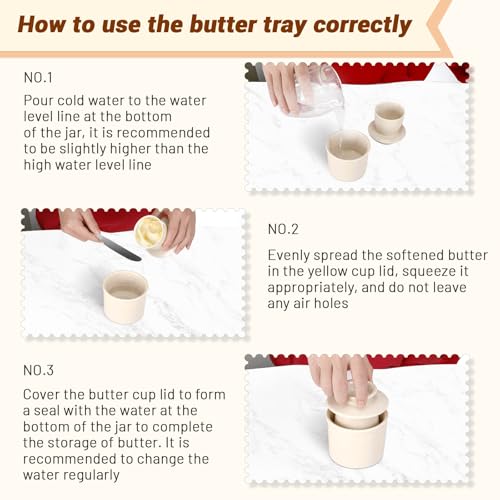 How to use the butter tray correctly

NO.1

Pour cold water to the water level line at the bottom of the jar, it is recommended to be slightly higher than the high water level line

NO.2

Evenly spread the softened butter in the yellow cup lid, squeeze it appropriately, and do not leave any air holes

NO.3

Cover the butter cup lid to form a seal with the water at the bottom of the jar to complete the storage of butter. It is recommended to change the water regularly