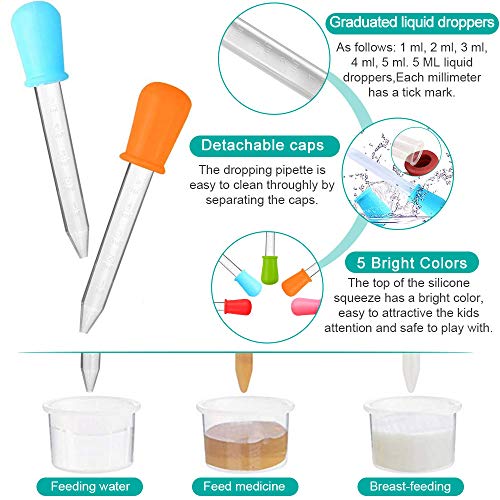 Graduated liquid droppers

As follows: 1 ml, 2 ml, 3 ml, 4 ml, 5 ml. 5 ML liquid droppers,Each millimeter has a tick mark.

Detachable caps

The dropping pipette is easy to clean throughly by separating the caps.

5 Bright Colors

The top of the silicone squeeze has a bright color, easy to attractive the kids attention and safe to play with.

Feeding water

Feed medicine

Breast-feeding