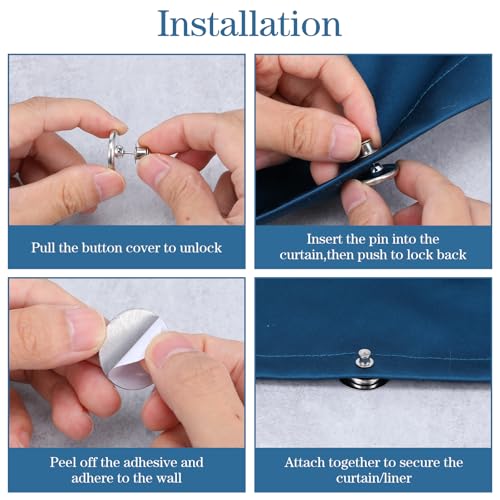 Installation

Pull the button cover to unlock

Insert the pin into the curtain,then push to lock back

Peel off the adhesive and adhere to the wall

Attach together to secure the curtain/liner