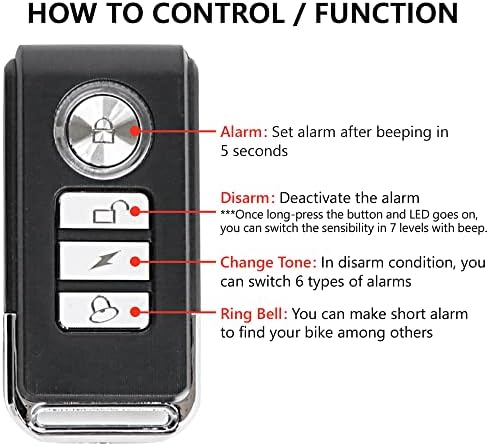 HOW TO CONTROL / FUNCTION

Alarm: Set alarm after beeping in 5 seconds

Disarm: Deactivate the alarm
***Once long-press the button and LED goes on, you can switch the sensibility in 7 levels with beep.

Change Tone: In disarm condition, you can switch 6 types of alarms

Ring Bell: You can make short alarm to find your bike among others