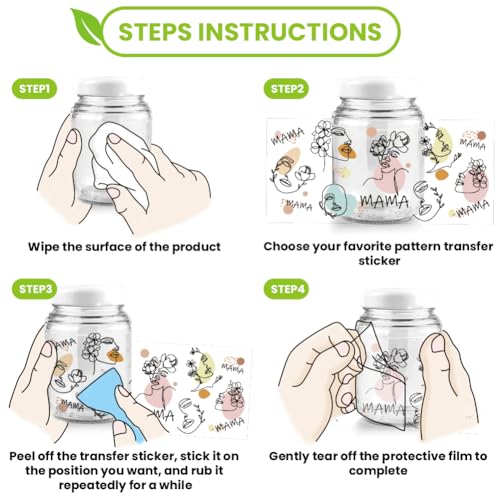 STEPS INSTRUCTIONS

STEP1

Wipe the surface of the product

STEP2

MAMA MAMA MAMA MAMA MAMA

Choose your favorite pattern transfer sticker

STEP3

MAMA MAMA MAMA MA MAMA

Peel off the transfer sticker, stick it on the position you want, and rub it repeatedly for a while

STEP4

MAMA

Gently tear off the protective film to complete