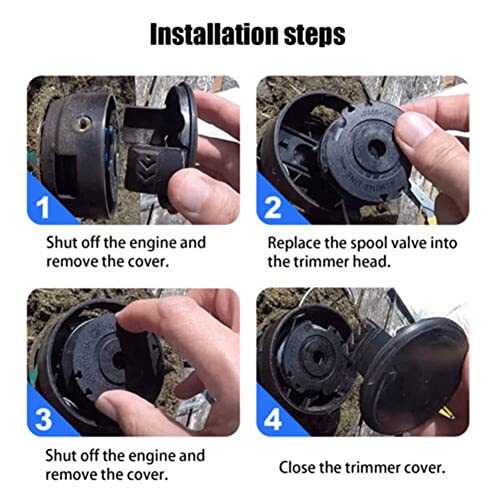 Installation steps

1

Shut off the engine and remove the cover.

2

Replace the spool valve into the trimmer head.

3

Shut off the engine and remove the cover.

4

Close the trimmer cover.