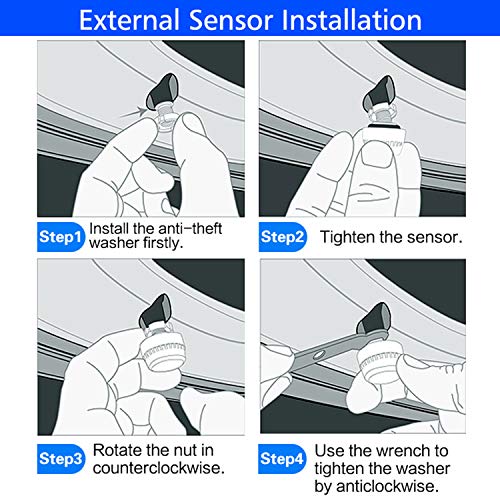 External Sensor Installation

Step1 Install the anti-theft washer firstly.

Step2 Tighten the sensor.

Step3 Rotate the nut in counterclockwise.

Step4 Use the wrench to tighten the washer by anticlockwise.