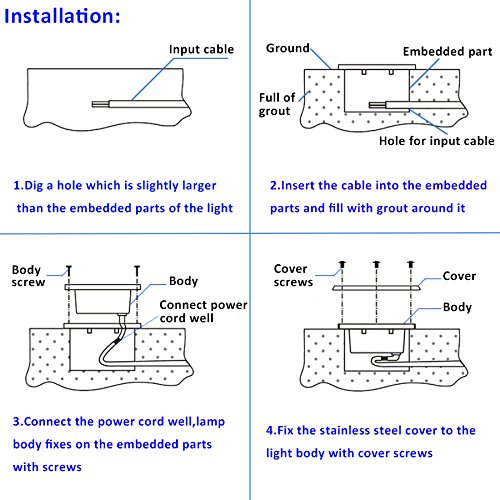 Installation:

Input cable

1.Dig a hole which is slightly larger than the embedded parts of the light

Ground

Embedded part

Full of grout

Hole for input cable

2.Insert the cable into the embedded parts and fill with grout around it

Body screw

Body

Connect power cord well

3.Connect the power cord well,lamp body fixes on the embedded parts with screws

Cover screws

Cover

Body

4.Fix the stainless steel cover to the light body with cover screws