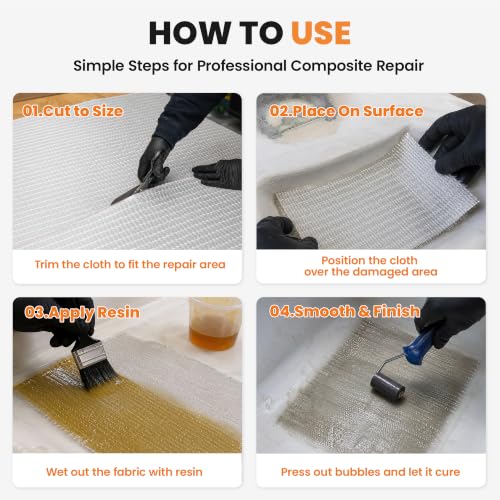 HOW TO USE

Simple Steps for Professional Composite Repair

01.Cut to Size

Trim the cloth to fit the repair area

02.Place On Surface

Position the cloth over the damaged area

03.Apply Resin

Wet out the fabric with resin

04.Smooth & Finish

Press out bubbles and let it cure