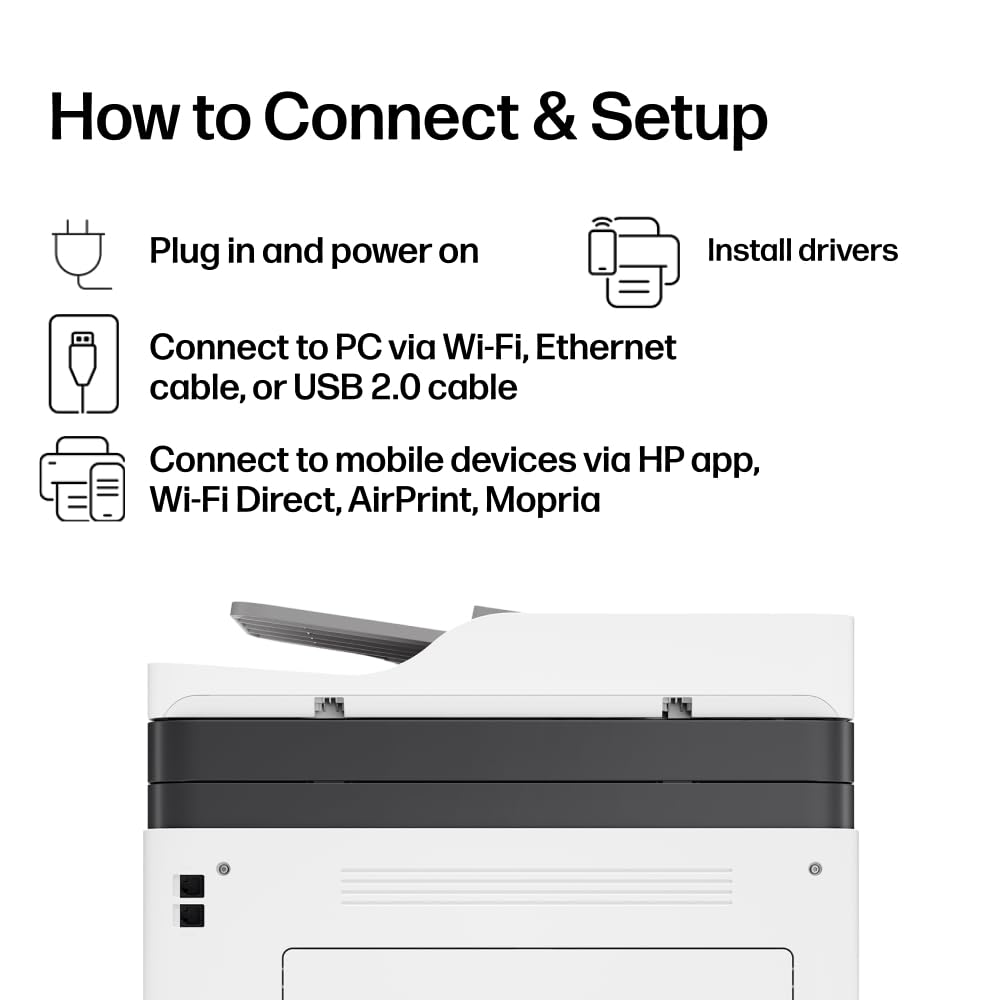 How to Connect & Setup

Plug in and power on

Install drivers

Connect to PC via Wi-Fi, Ethernet cable, or USB 2.0 cable

Connect to mobile devices via HP app, Wi-Fi Direct, AirPrint, Mopria