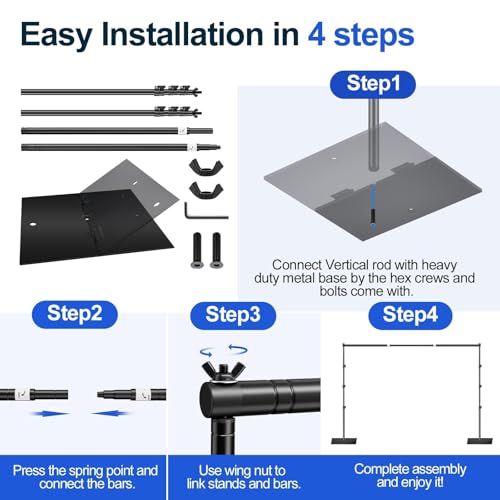 Easy Installation in 4 steps

Step1

Connect Vertical rod with heavy duty metal base by the hex crews and bolts come with.

Step2

Press the spring point and connect the bars.

Step3

Use wing nut to link stands and bars.

Step4

Complete assembly and enjoy it!