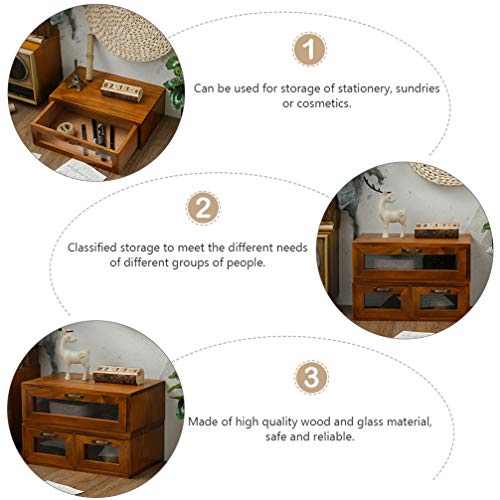 1

Can be used for storage of stationery, sundries or cosmetics.

2

Classified storage to meet the different needs of different groups of people.

3

Made of high quality wood and glass material, safe and reliable.